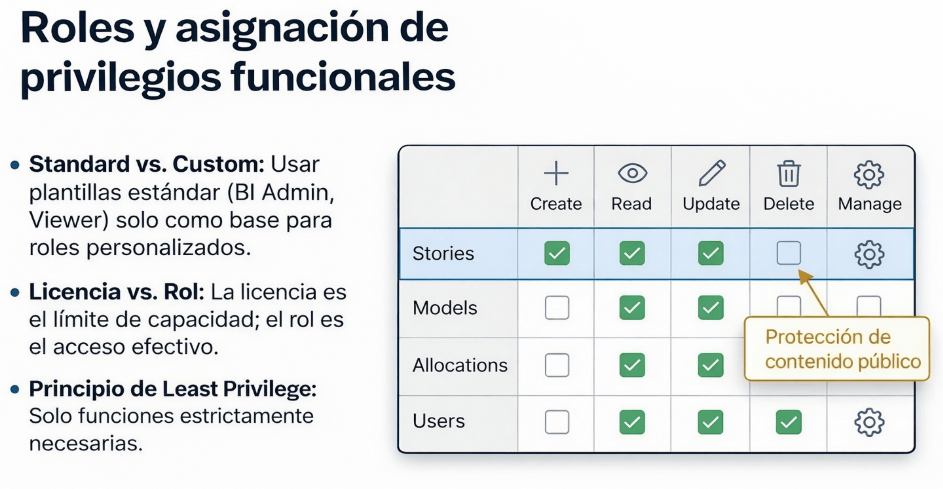 Roles y asignación de privilegios funcionales

• Standard vs. Custom: Usar plantillas estándar (BI Admin, Viewer) solo como base para roles personalizados.

• Licencia vs. Rol: La licencia es el límite de capacidad; el rol es el acceso efectivo.

• Principio de Least Privilege: Solo funciones estrictamente necesarias.

| | Create | Read | Update | Delete | Manage |
|---|---|---|---|---|---|
| Stories | ☑ | ☑ | ☑ | ☐ | |
| Models | ☐ | ☑ | ☑ | ☐ | ☐ |
| Allocations | ☐ | ☑ | ☑ | | |
| Users | ☐ | ☑ | ☑ | ☑ | |

Protección de contenido público